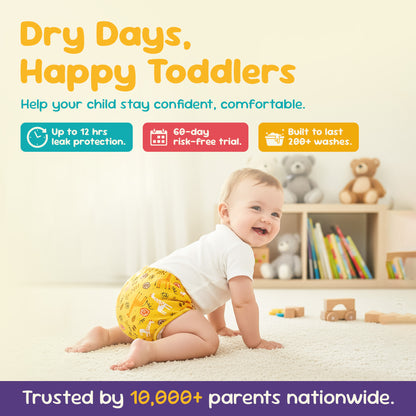 Dry Days, Happy Toddlers

Help your child stay confident, comfortable.

Up to 12 hrs leak protection.

60-day risk-free trial.

Built to last 200+ washes.

Trusted by 10,000+ parents nationwide.